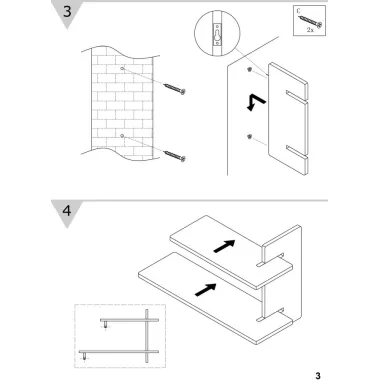 3

C
2x

4

3